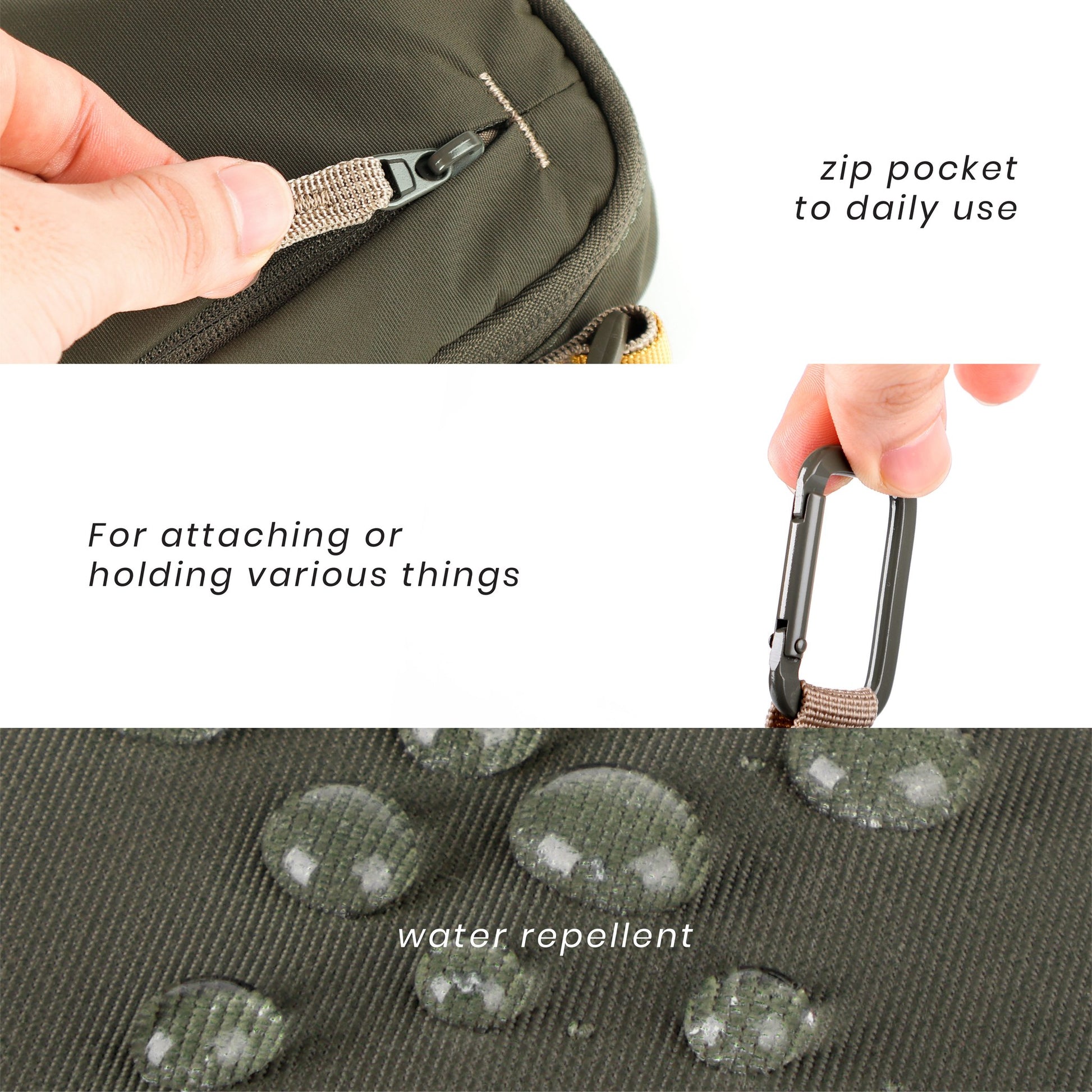 zip pocket
to daily use

For attaching or
holding various things

water repellent