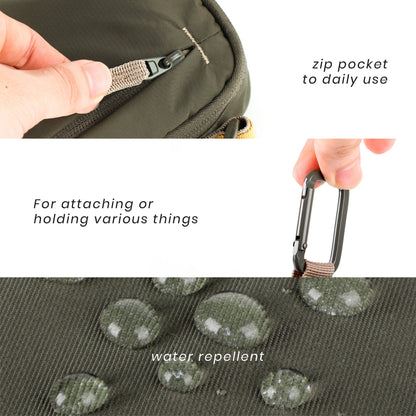 zip pocket
to daily use

For attaching or
holding various things

water repellent